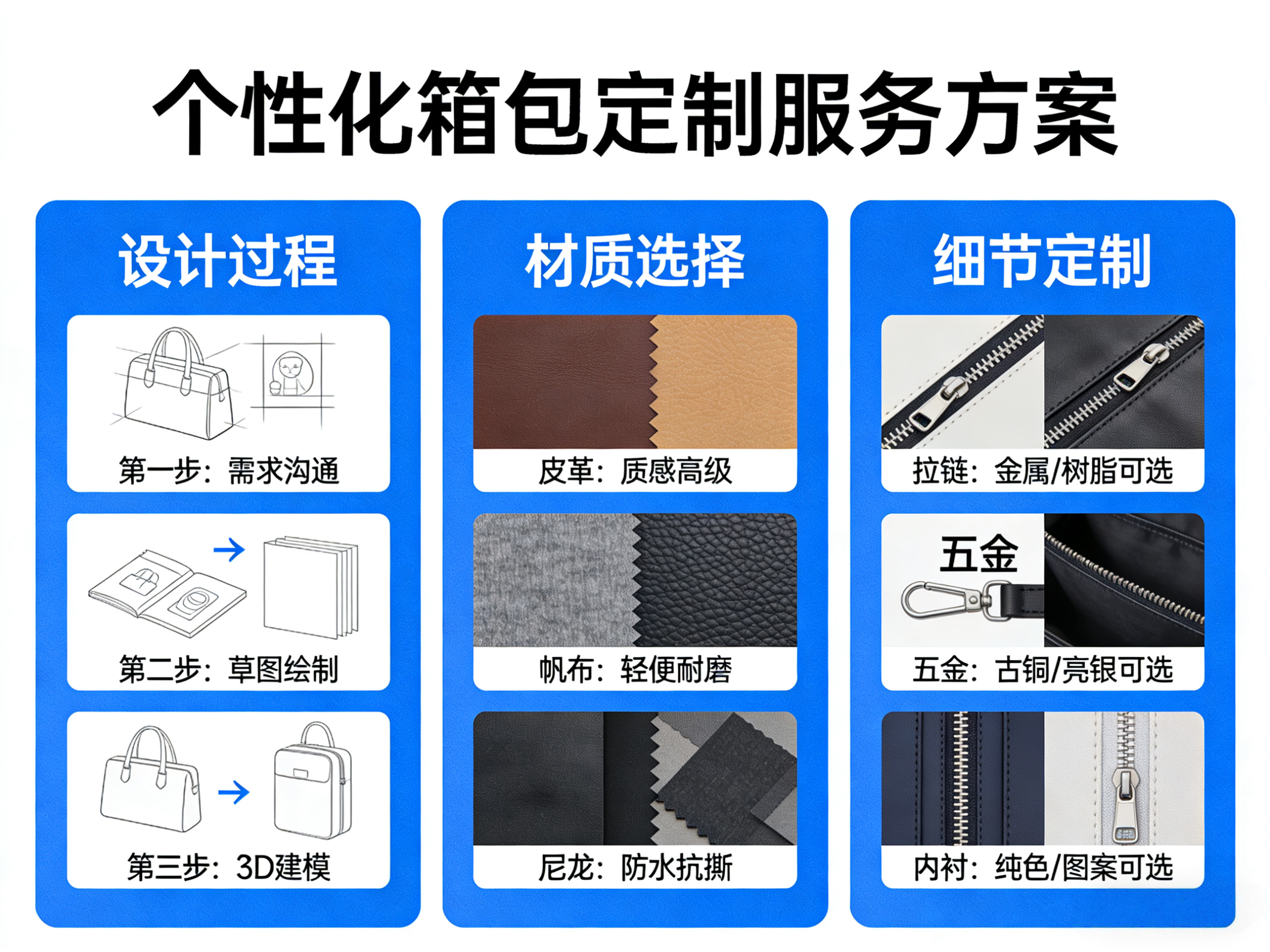 个性化箱包定制服务方案

设计过程

第一步：需求沟通

第二步：草图绘制

第三步：3D建模

材质选择

皮革：质感高级

帆布：轻便耐磨

尼龙：防水抗撕

细节定制

拉链：金属/树脂可选

五金

五金：古铜/亮银可选

内衬：纯色/图案可选